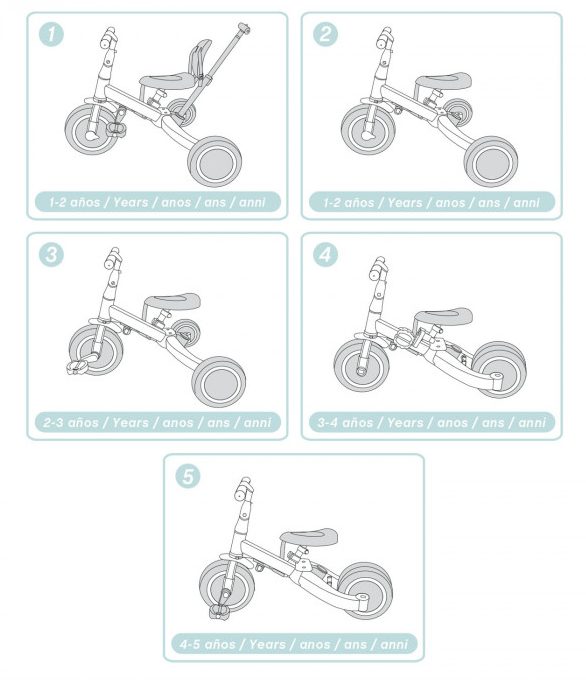 1

1-2 años / Years / anos / ans / anni

2

1-2 años / Years / anos / ans / anni

3

2-3 años / Years / anos / ans / anni

4

3-4 años / Years / anos / ans / anni

5

4-5 años / Years / anos / ans / anni